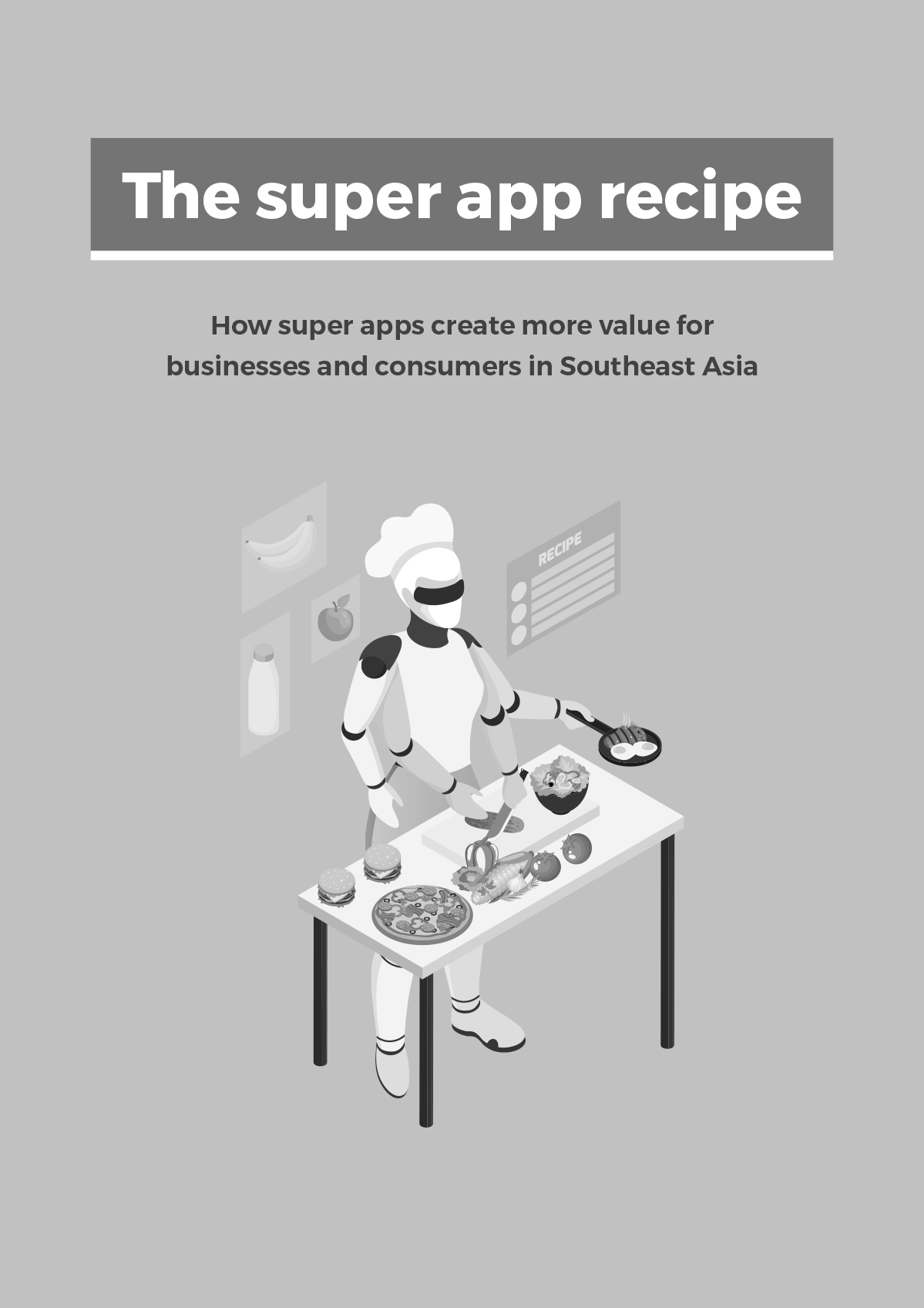 The super app recipe

How super apps create more value for businesses and consumers in Southeast Asia

RECIPE