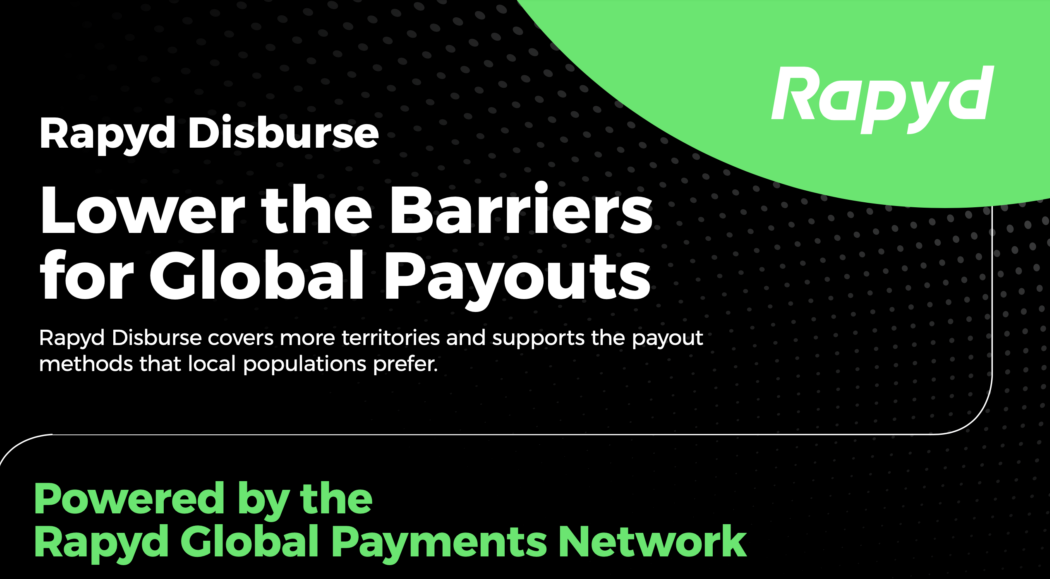 Rapyd

Rapyd Disburse

Lower the Barriers for Global Payouts

Rapyd Disburse covers more territories and supports the payout methods that local populations prefer.

Powered by the Rapyd Global Payments Network